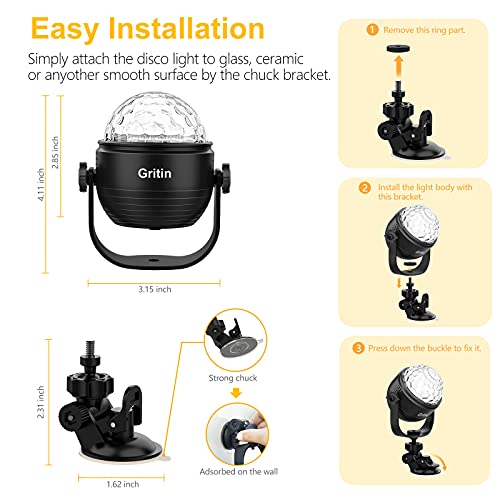 Easy Installation

Simply attach the disco light to glass, ceramic or anyother smooth surface by the chuck bracket.

4.11 inch

2.85 inch

Gritin

3.15 inch

2.31 inch

1.62 inch

Strong chuck

Adsorbed on the wall

1 Remove this ring part.

2 Install the light body with this bracket.

3 Press down the buckle to fix it.