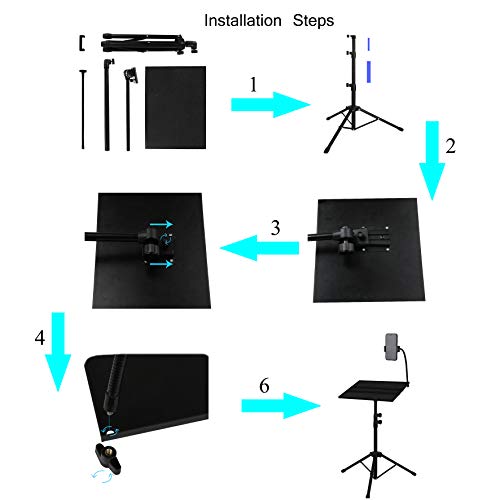 Installation Steps

1

2

3

4

6