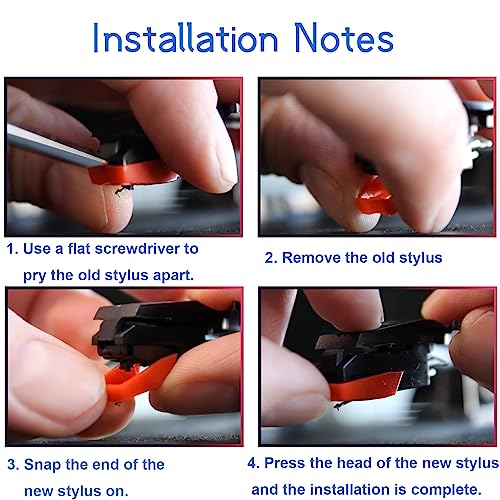 Installation Notes

1. Use a flat screwdriver to pry the old stylus apart.

2. Remove the old stylus

3. Snap the end of the new stylus on.

4. Press the head of the new stylus and the installation is complete.