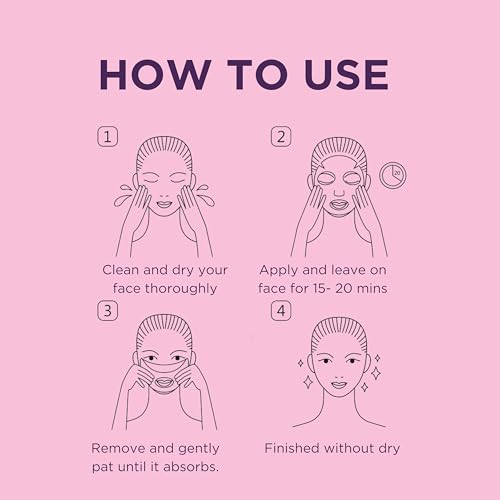 HOW TO USE

1

Clean and dry your face thoroughly

2

20

Apply and leave on face for 15- 20 mins

3

Remove and gently pat until it absorbs.

4

Finished without dry