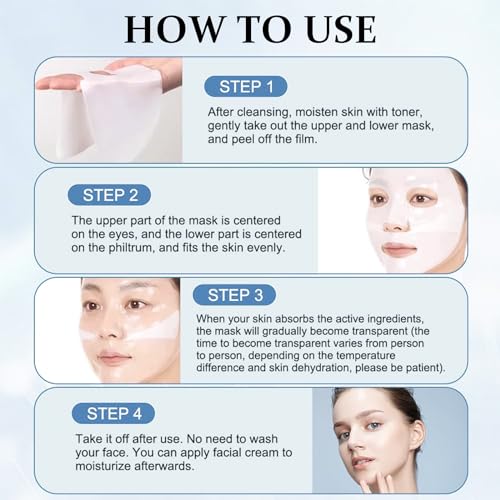 HOW TO USE

STEP 1

After cleansing, moisten skin with toner, gently take out the upper and lower mask, and peel off the film.

STEP 2

The upper part of the mask is centered on the eyes, and the lower part is centered on the philtrum, and fits the skin evenly.

STEP 3

When your skin absorbs the active ingredients, the mask will gradually become transparent (the time to become transparent varies from person to person, depending on the temperature difference and skin dehydration, please be patient).

STEP 4

Take it off after use. No need to wash your face. You can apply facial cream to moisturize afterwards.