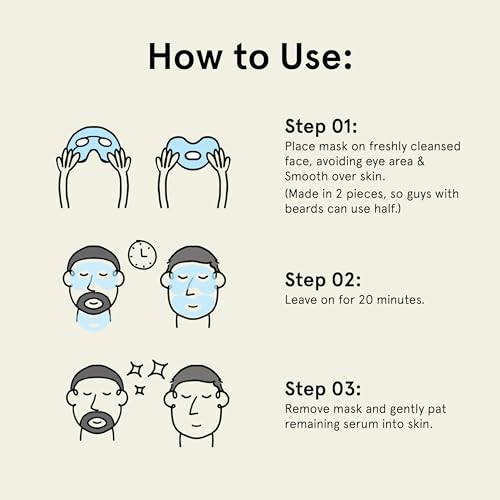 How to Use:

Step 01:
Place mask on freshly cleansed face, avoiding eye area & Smooth over skin.
(Made in 2 pieces, so guys with beards can use half.)

Step 02:
Leave on for 20 minutes.

Step 03:
Remove mask and gently pat remaining serum into skin.