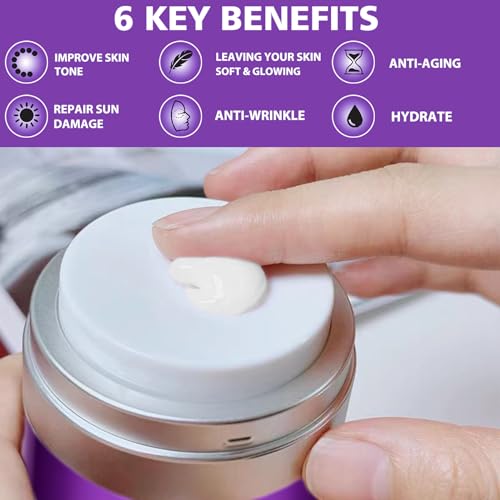 6 KEY BENEFITS

IMPROVE SKIN TONE

LEAVING YOUR SKIN SOFT & GLOWING

ANTI-AGING

REPAIR SUN DAMAGE

ANTI-WRINKLE

HYDRATE