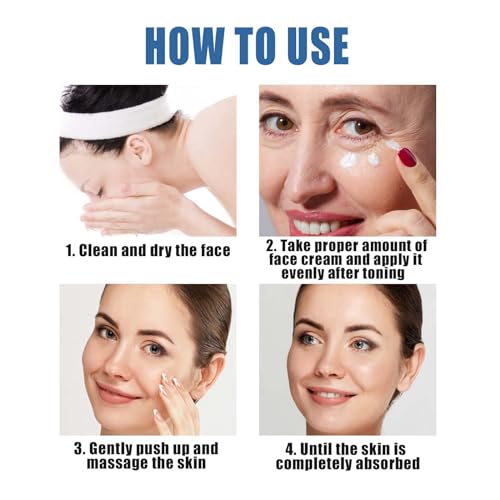 HOW TO USE

1. Clean and dry the face

2. Take proper amount of face cream and apply it evenly after toning

3. Gently push up and massage the skin

4. Until the skin is completely absorbed