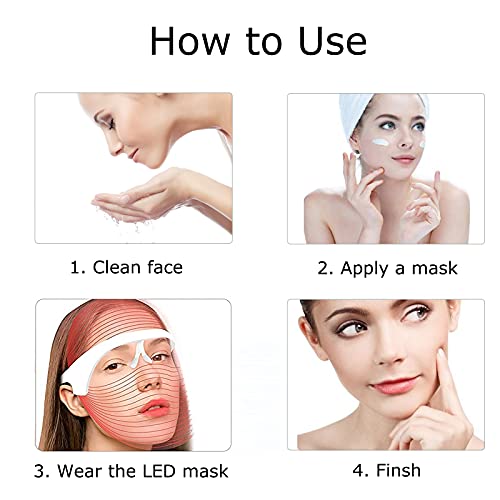 How to Use

1. Clean face

2. Apply a mask

3. Wear the LED mask

4. Finsh