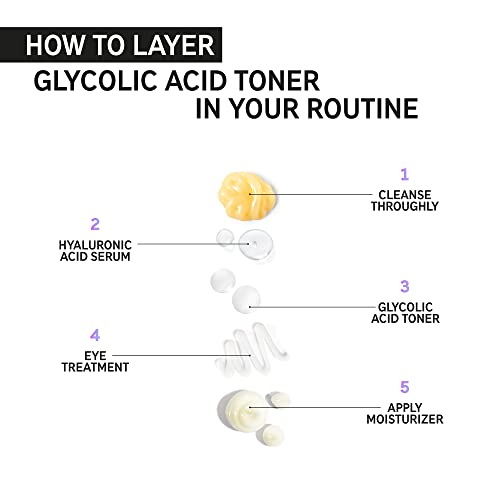 HOW TO LAYER
GLYCOLIC ACID TONER IN YOUR ROUTINE

1
CLEANSE THROUGHLY

2
HYALURONIC ACID SERUM

3
GLYCOLIC ACID TONER

4
EYE TREATMENT

5
APPLY MOISTURIZER