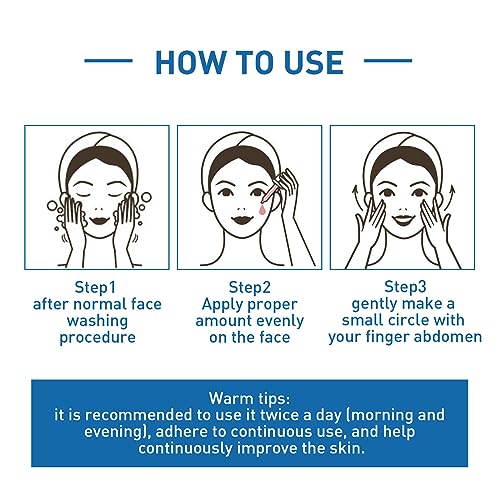 HOW TO USE

Step1
after normal face washing procedure

Step2
Apply proper amount evenly on the face

Step3
gently make a small circle with your finger abdomen

Warm tips:
it is recommended to use it twice a day (morning and evening), adhere to continuous use, and help continuously improve the skin.