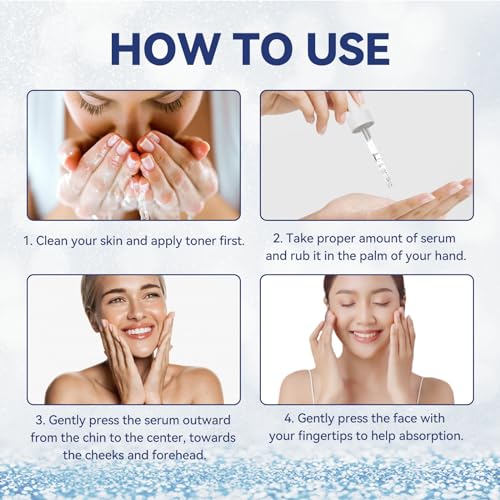 HOW TO USE

1. Clean your skin and apply toner first.

2. Take proper amount of serum and rub it in the palm of your hand.

3. Gently press the serum outward from the chin to the center, towards the cheeks and forehead.

4. Gently press the face with your fingertips to help absorption.