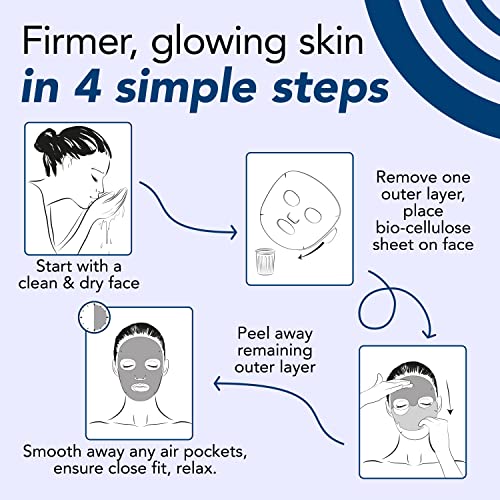 Firmer, glowing skin
in 4 simple steps

Start with a clean & dry face

Remove one outer layer, place bio-cellulose sheet on face

Peel away remaining outer layer

Smooth away any air pockets, ensure close fit, relax.