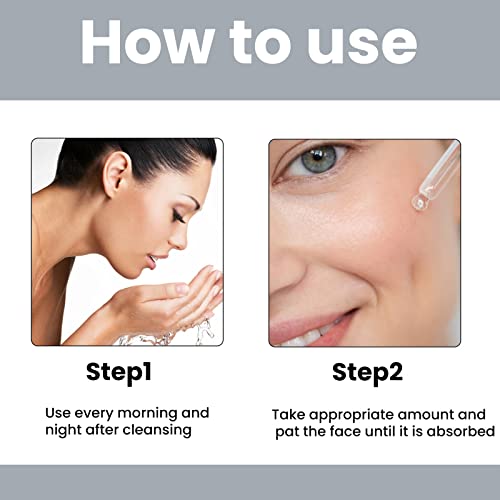 How to use

Step1

Use every morning and night after cleansing

Step2

Take appropriate amount and pat the face until it is absorbed