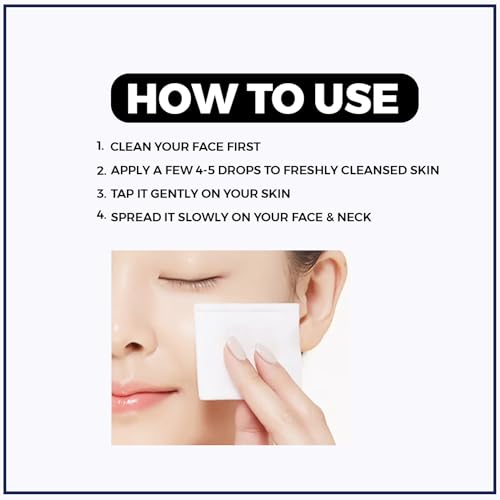 HOW TO USE

1. CLEAN YOUR FACE FIRST
2. APPLY A FEW 4-5 DROPS TO FRESHLY CLEANSED SKIN
3. TAP IT GENTLY ON YOUR SKIN
4. SPREAD IT SLOWLY ON YOUR FACE & NECK