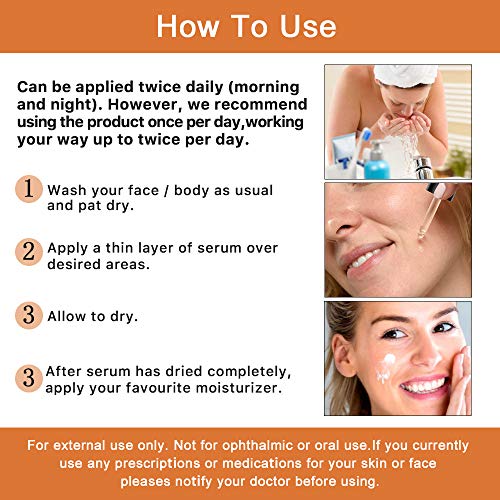 How To Use

Can be applied twice daily (morning and night). However, we recommend using the product once per day,working your way up to twice per day.

1 Wash your face / body as usual and pat dry.

2 Apply a thin layer of serum over desired areas.

3 Allow to dry.

3 After serum has dried completely, apply your favourite moisturizer.

For external use only. Not for ophthalmic or oral use.If you currently use any prescriptions or medications for your skin or face pleases notify your doctor before using.