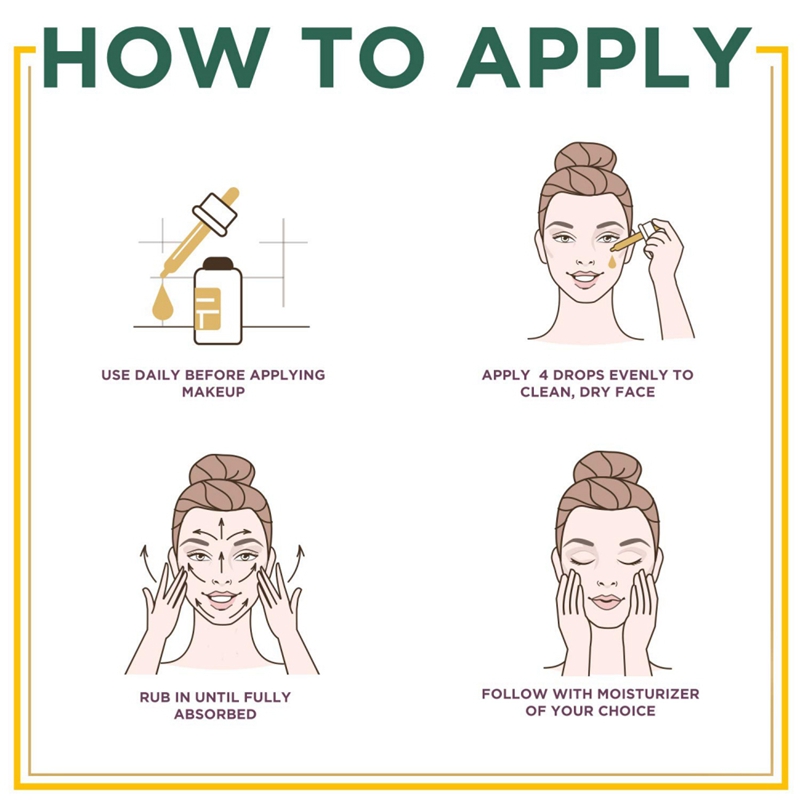 HOW TO APPLY

USE DAILY BEFORE APPLYING MAKEUP

APPLY 4 DROPS EVENLY TO CLEAN, DRY FACE

RUB IN UNTIL FULLY ABSORBED

FOLLOW WITH MOISTURIZER OF YOUR CHOICE