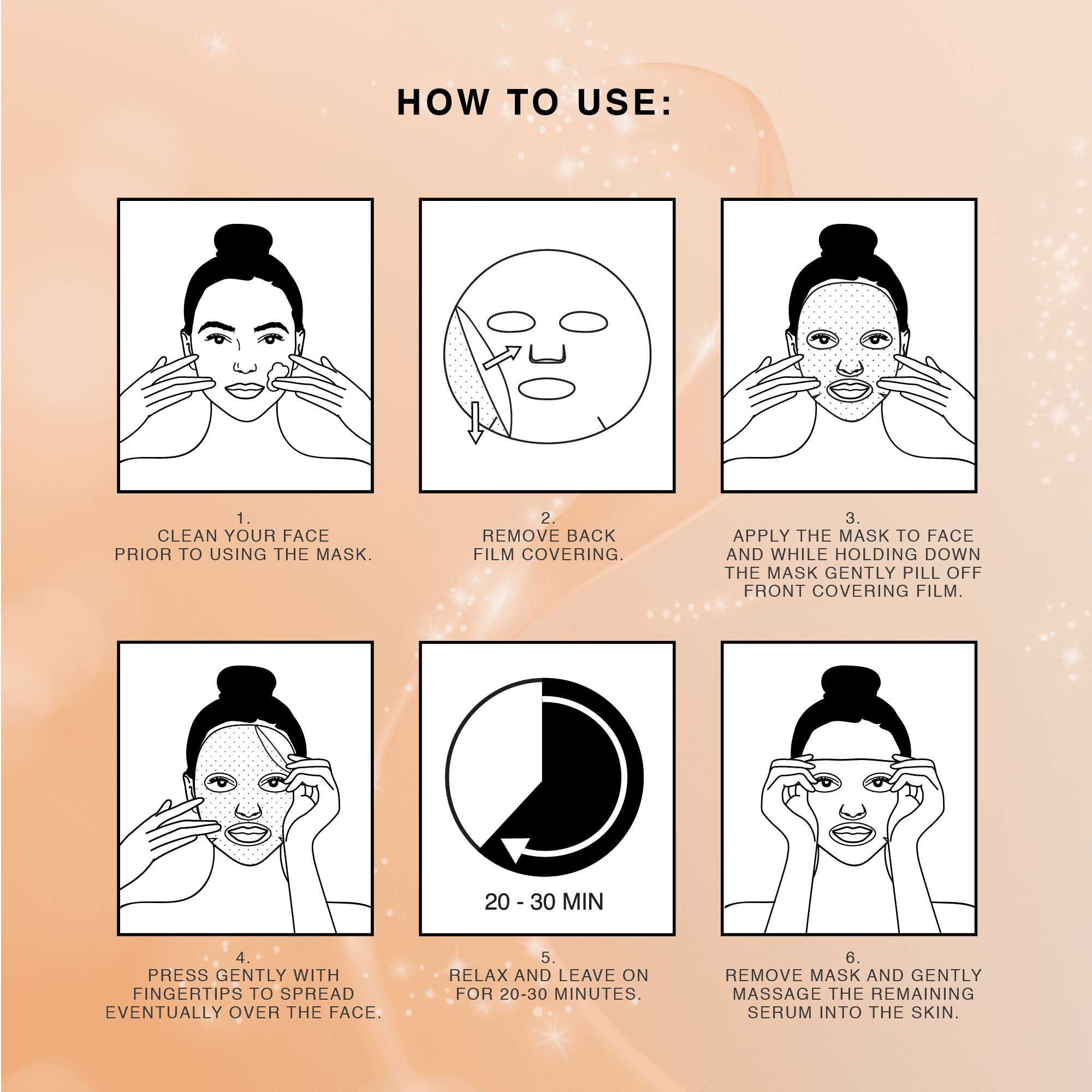 HOW TO USE:

1.
CLEAN YOUR FACE PRIOR TO USING THE MASK.

2.
REMOVE BACK FILM COVERING.

3.
APPLY THE MASK TO FACE AND WHILE HOLDING DOWN THE MASK GENTLY PILL OFF FRONT COVERING FILM.

20 - 30 MIN

4.
PRESS GENTLY WITH FINGERTIPS TO SPREAD EVENTUALLY OVER THE FACE.

5.
RELAX AND LEAVE ON FOR 20-30 MINUTES.

6.
REMOVE MASK AND GENTLY MASSAGE THE REMAINING SERUM INTO THE SKIN.