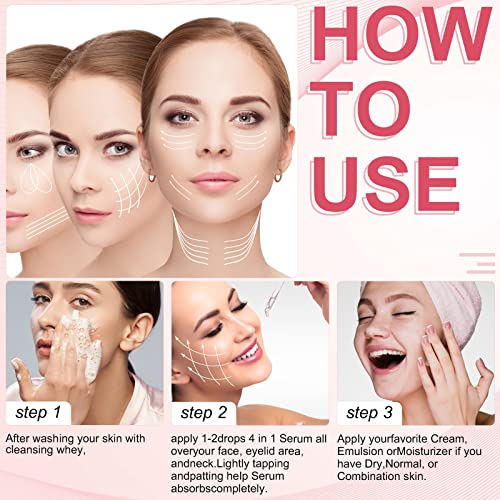 HOW TO USE

step 1

After washing your skin with cleansing whey,

step 2

apply 1-2drops 4 in 1 Serum all overyour face, eyelid area, andneck.Lightly tapping andpatting help Serum absorbscompletely.

step 3

Apply yourfavorite Cream, Emulsion orMoisturizer if you have Dry,Normal, or Combination skin.