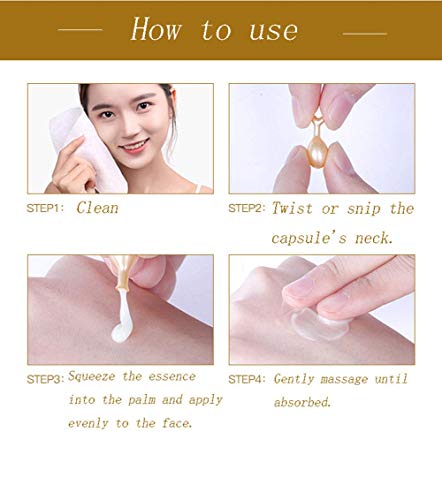 How to use

STEP1: Clean

STEP2: Twist or snip the capsule's neck.

STEP3: Squeeze the essence into the palm and apply evenly to the face.

STEP4: Gently massage until absorbed.