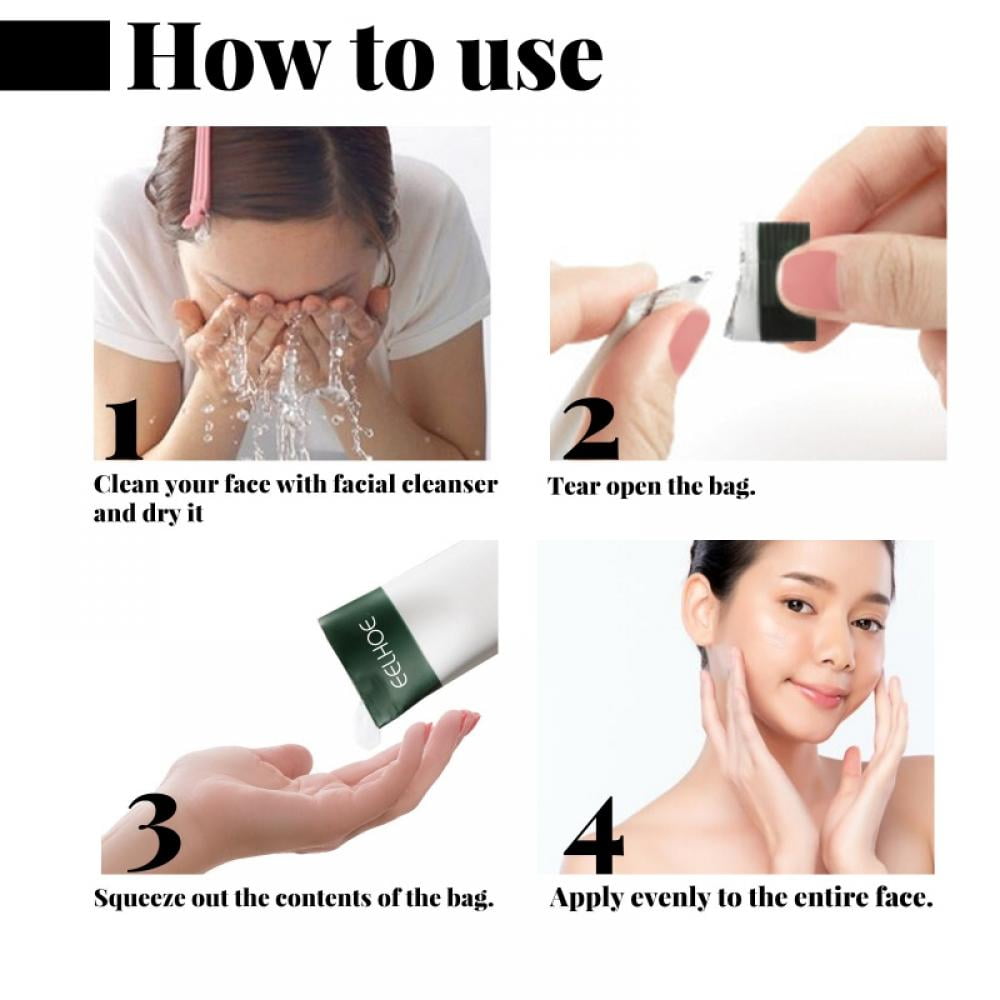 How to use

1
Clean your face with facial cleanser and dry it

2
Tear open the bag.

EELHOE

3
Squeeze out the contents of the bag.

4
Apply evenly to the entire face.