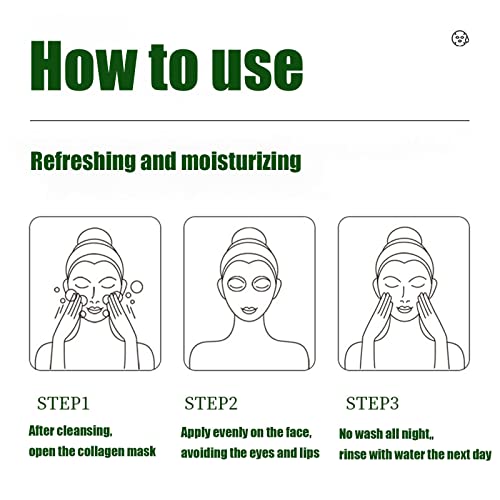 How to use

Refreshing and moisturizing

STEP1

After cleansing, open the collagen mask

STEP2

Apply evenly on the face, avoiding the eyes and lips

STEP3

No wash all night,, rinse with water the next day