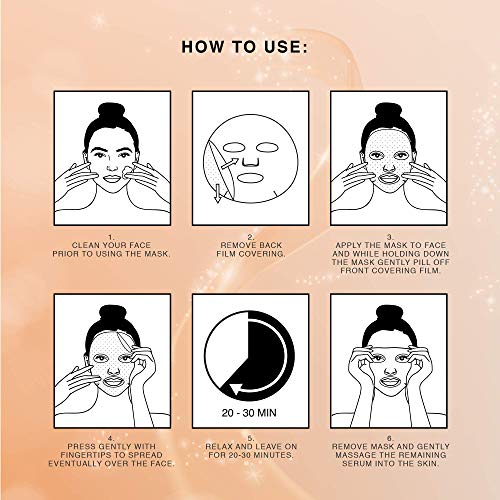 HOW TO USE:

1.
CLEAN YOUR FACE PRIOR TO USING THE MASK.

2.
REMOVE BACK FILM COVERING.

3.
APPLY THE MASK TO FACE AND WHILE HOLDING DOWN THE MASK GENTLY PILL OFF FRONT COVERING FILM.

4.
PRESS GENTLY WITH FINGERTIPS TO SPREAD EVENTUALLY OVER THE FACE.

20 - 30 MIN

5.
RELAX AND LEAVE ON FOR 20-30 MINUTES.

6.
REMOVE MASK AND GENTLY MASSAGE THE REMAINING SERUM INTO THE SKIN.