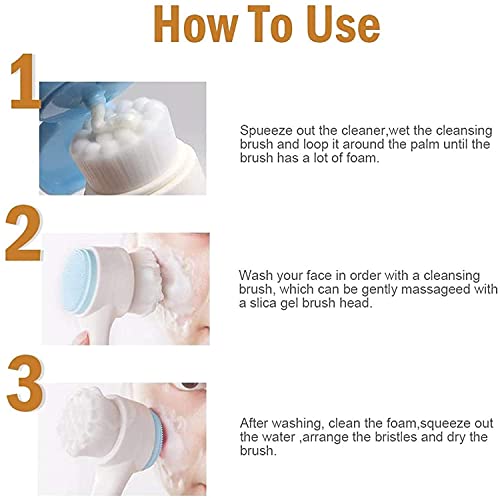 How To Use

1

Spueeze out the cleaner,wet the cleansing brush and loop it around the palm until the brush has a lot of foam.

2

Wash your face in order with a cleansing brush, which can be gently massageed with a slica gel brush head.

3

After washing, clean the foam,squeeze out the water ,arrange the bristles and dry the brush.