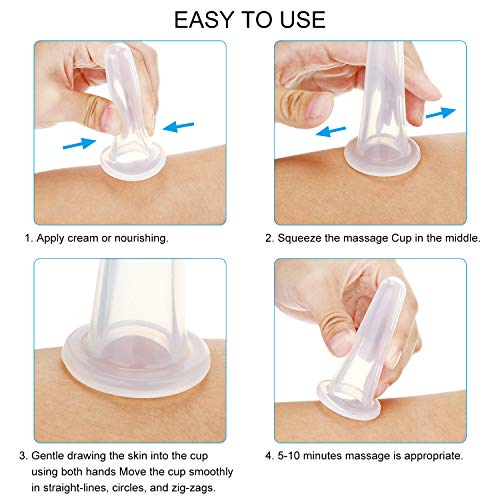 EASY TO USE

1. Apply cream or nourishing.

2. Squeeze the massage Cup in the middle.

3. Gentle drawing the skin into the cup using both hands Move the cup smoothly in straight-lines, circles, and zig-zags.

4. 5-10 minutes massage is appropriate.