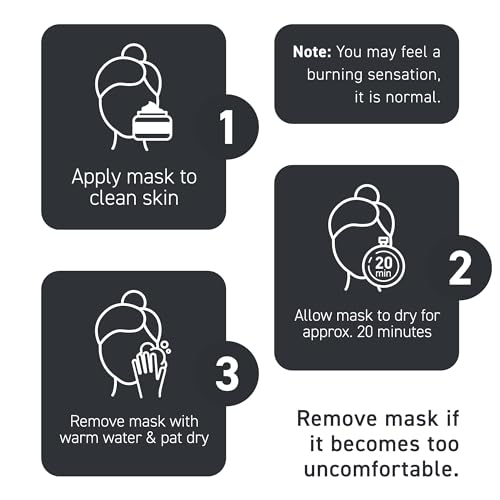 1

Apply mask to clean skin

Note: You may feel a burning sensation, it is normal.

20 min

2

Allow mask to dry for approx. 20 minutes

3

Remove mask with warm water & pat dry

Remove mask if it becomes too uncomfortable.