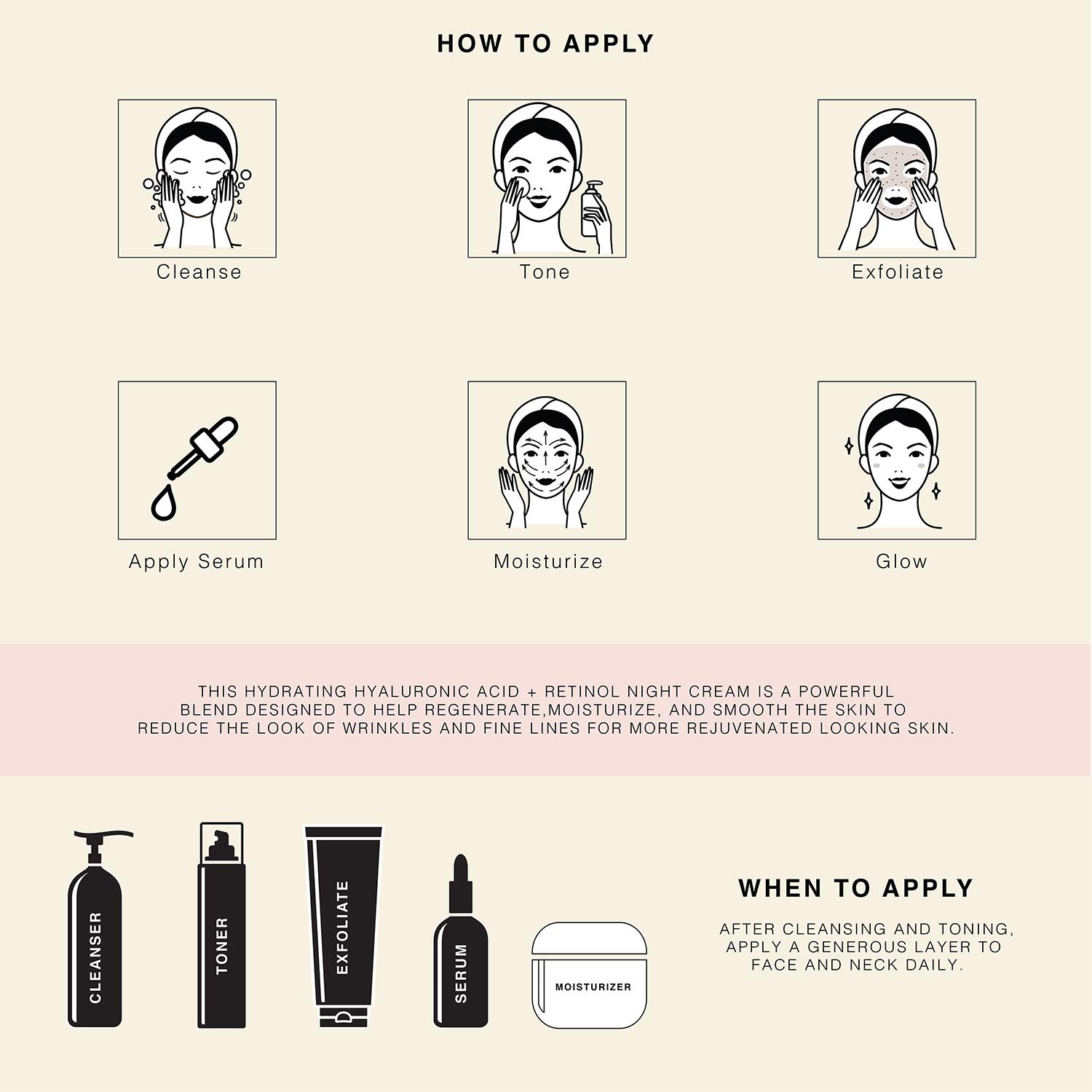 HOW TO APPLY

Cleanse

Tone

Exfoliate

Apply Serum

Moisturize

Glow

THIS HYDRATING HYALURONIC ACID + RETINOL NIGHT CREAM IS A POWERFUL BLEND DESIGNED TO HELP REGENERATE,MOISTURIZE, AND SMOOTH THE SKIN TO REDUCE THE LOOK OF WRINKLES AND FINE LINES FOR MORE REJUVENATED LOOKING SKIN.

CLEANSER

TONER

EXFOLIATE

SERUM

MOISTURIZER

WHEN TO APPLY

AFTER CLEANSING AND TONING, APPLY A GENEROUS LAYER TO FACE AND NECK DAILY.