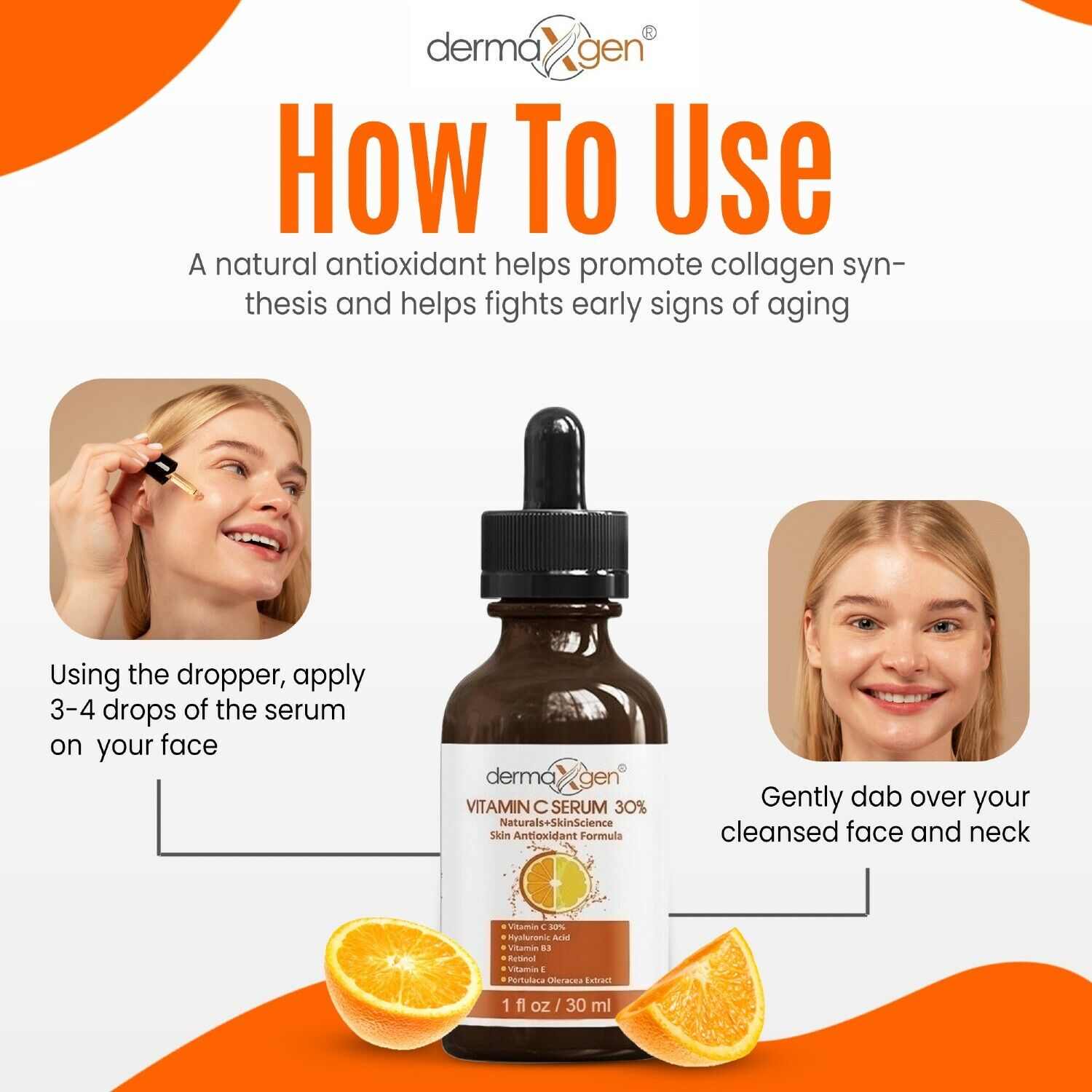 dermaXgen®

How To Use

A natural antioxidant helps promote collagen synthesis and helps fights early signs of aging

Using the dropper, apply 3-4 drops of the serum on your face

dermaXgen®
VITAMIN C SERUM 30%
Naturals+SkinScience
Skin Antioxidant Formula

Vitamin C 30%
Hyaluronic Acid
Vitamin B3
Retinol
Vitamin E
Portulaca Oleracea Extract

1 fl oz / 30 ml

Gently dab over your cleansed face and neck