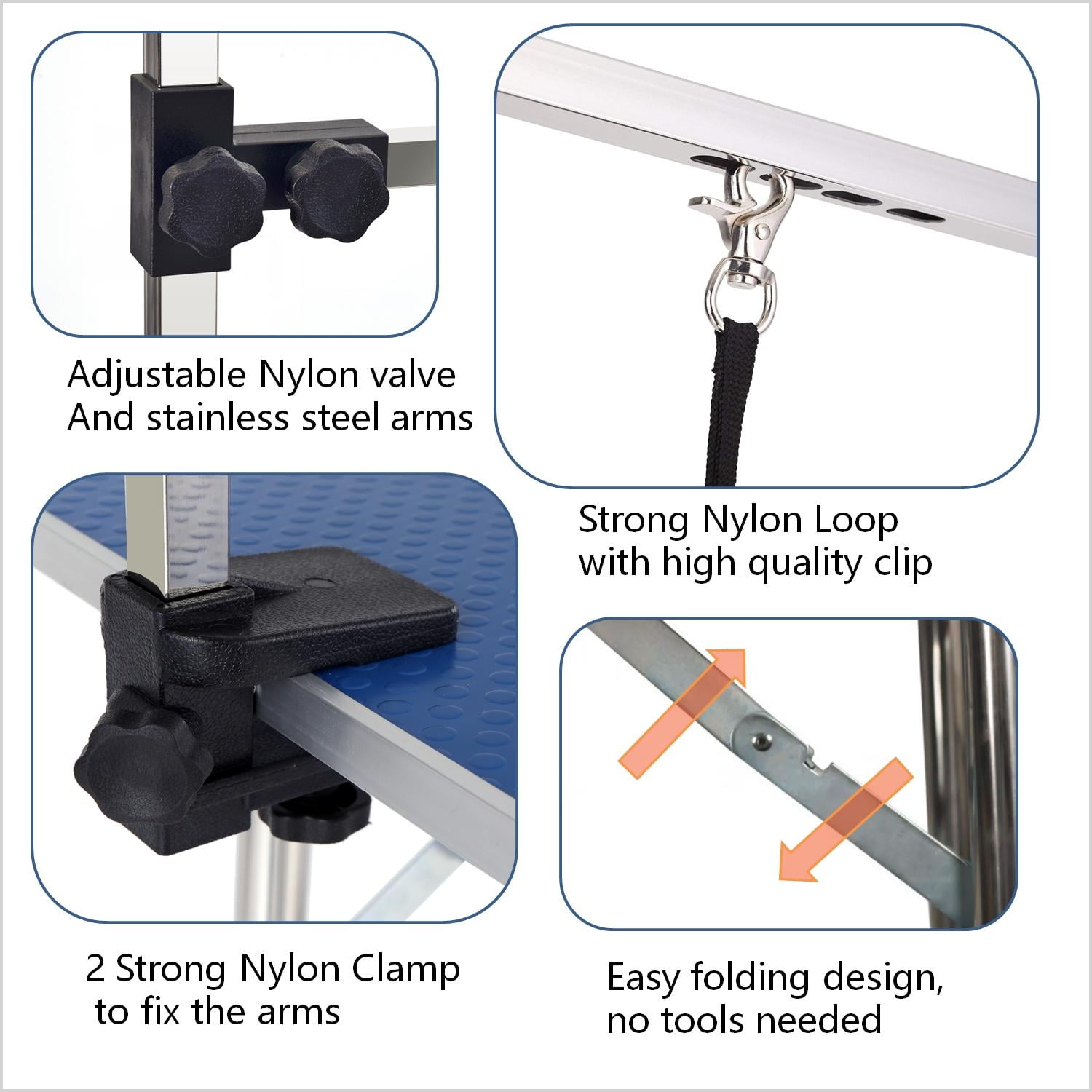 Adjustable Nylon valve
And stainless steel arms

Strong Nylon Loop
with high quality clip

2 Strong Nylon Clamp
to fix the arms

Easy folding design,
no tools needed