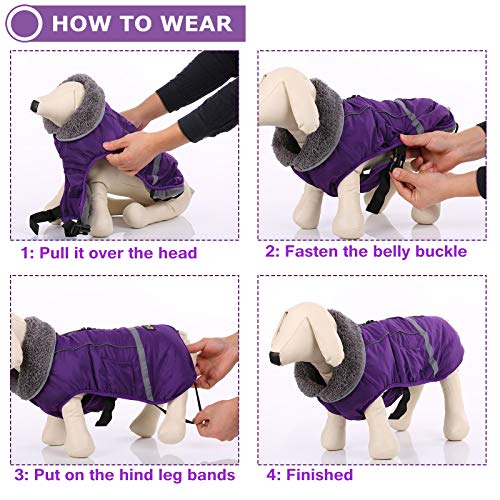 HOW TO WEAR

1: Pull it over the head

2: Fasten the belly buckle

3: Put on the hind leg bands

4: Finished