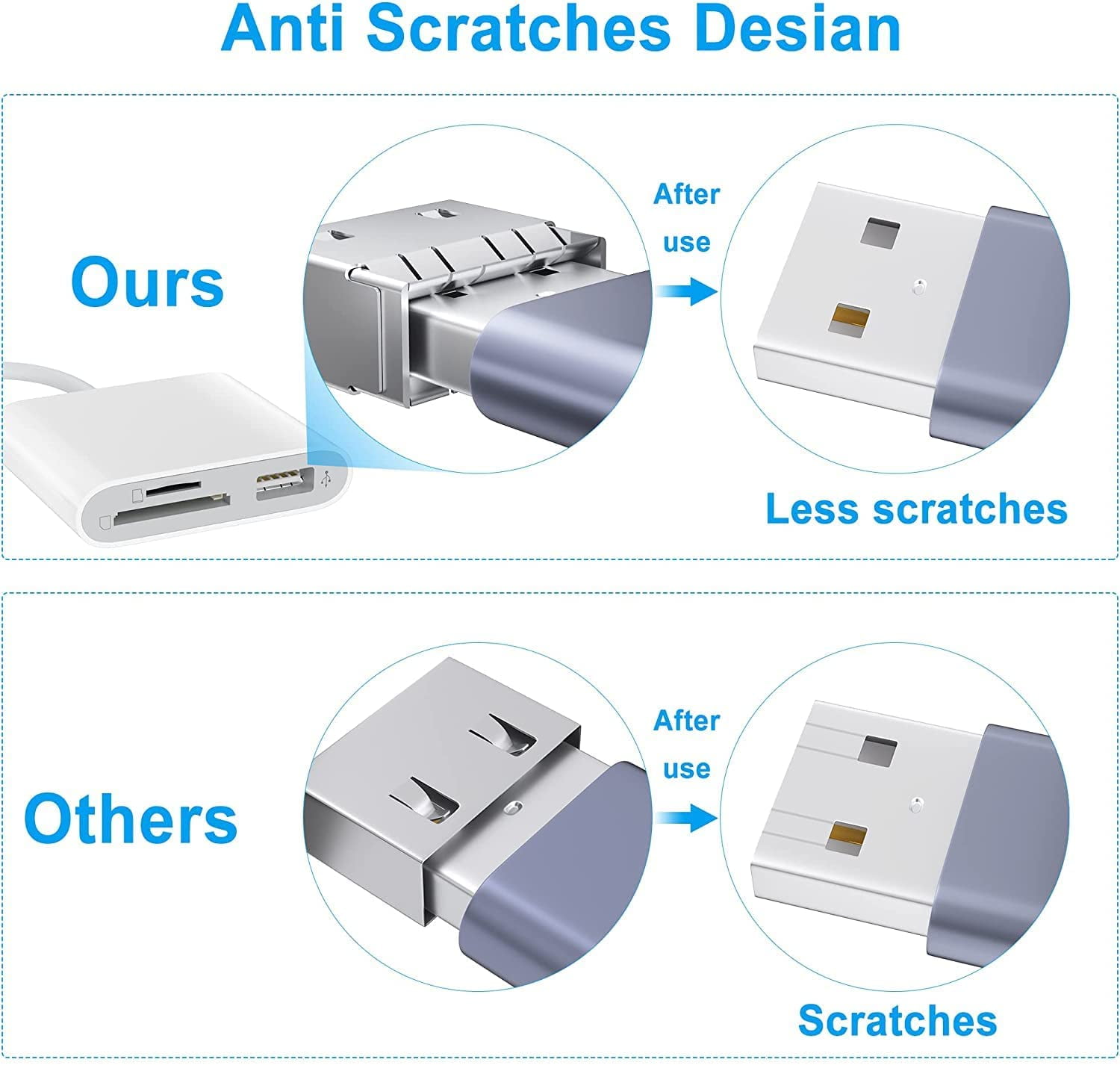 Anti Scratches Desian

Ours

After use

Less scratches

Others

After use

Scratches