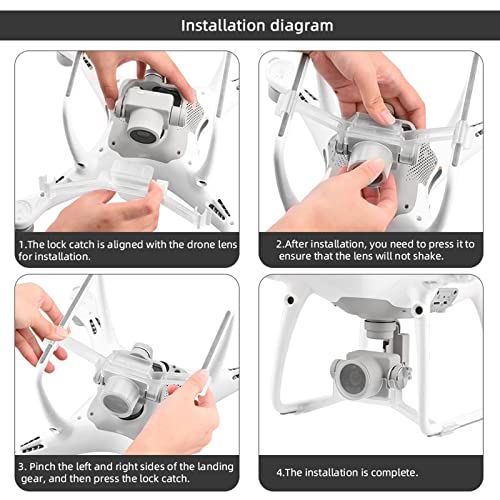 Installation diagram

1.The lock catch is aligned with the drone lens for installation.

2.After installation, you need to press it to ensure that the lens will not shake.

3. Pinch the left and right sides of the landing gear, and then press the lock catch.

4.The installation is complete.