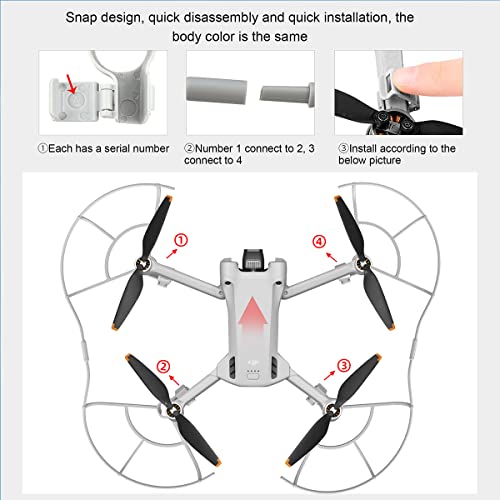 Snap design, quick disassembly and quick installation, the body color is the same

①Each has a serial number

②Number 1 connect to 2, 3 connect to 4

③Install according to the below picture

①

④

②

③