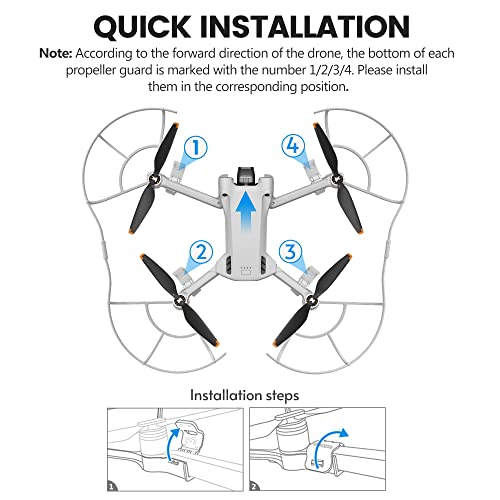 QUICK INSTALLATION

Note: According to the forward direction of the drone, the bottom of each propeller guard is marked with the number 1/2/3/4. Please install them in the corresponding position.

1
4
2
3

Installation steps

1
2