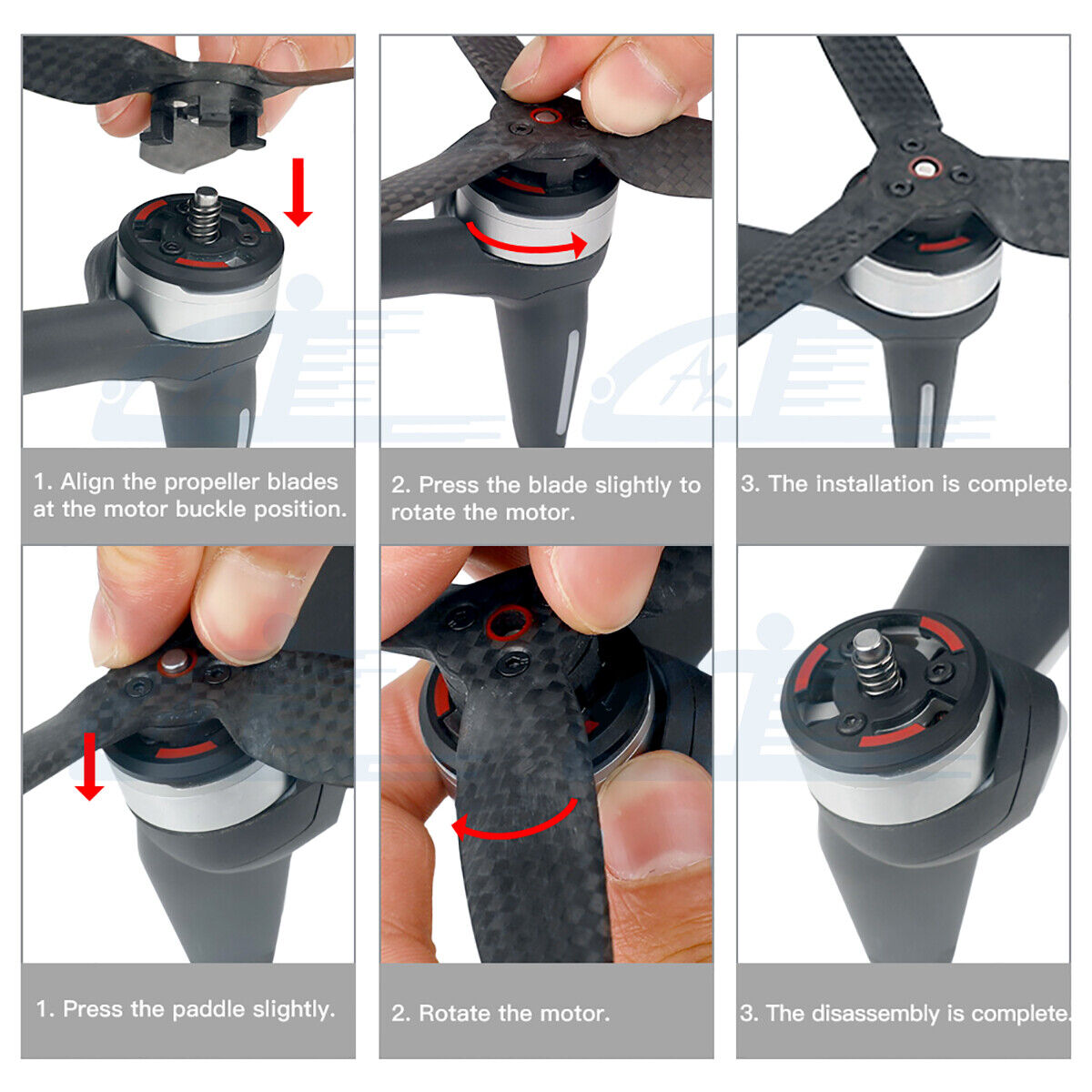 1. Align the propeller blades at the motor buckle position.

2. Press the blade slightly to rotate the motor.

3. The installation is complete.

1. Press the paddle slightly.

2. Rotate the motor.

3. The disassembly is complete.