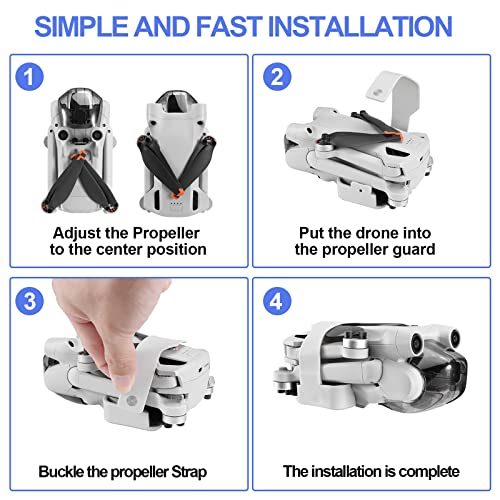 SIMPLE AND FAST INSTALLATION

1

Adjust the Propeller to the center position

2

Put the drone into the propeller guard

3

Buckle the propeller Strap

4

The installation is complete