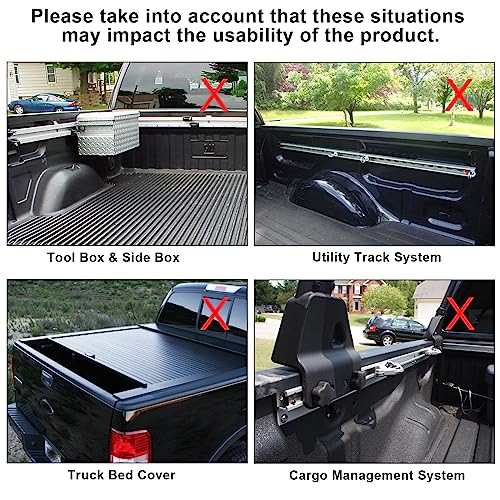 Please take into account that these situations may impact the usability of the product.

Tool Box & Side Box

Utility Track System

Truck Bed Cover

Cargo Management System