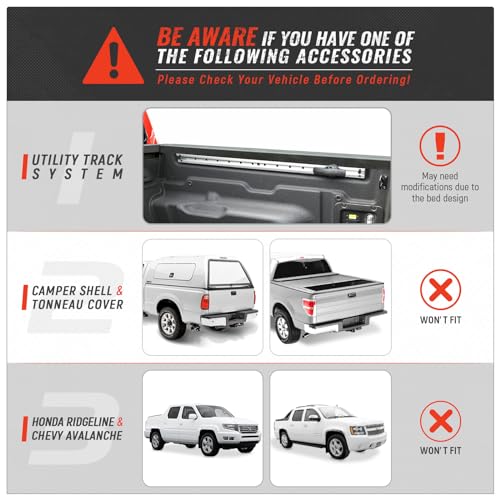 BE AWARE IF YOU HAVE ONE OF THE FOLLOWING ACCESSORIES

Please Check Your Vehicle Before Ordering!

1

UTILITY TRACK SYSTEM

May need modifications due to the bed design

2

CAMPER SHELL & TONNEAU COVER

WON'T FIT

3

HONDA RIDGELINE & CHEVY AVALANCHE

WON'T FIT