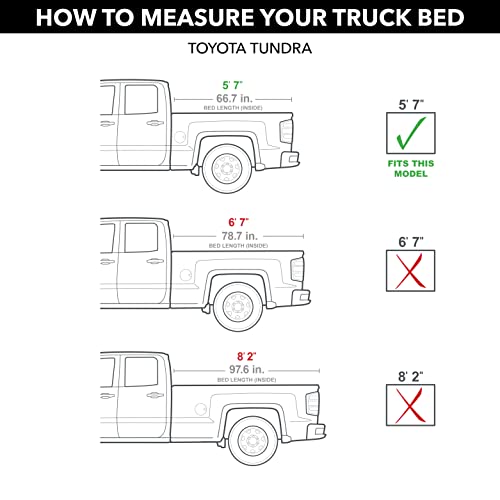 HOW TO MEASURE YOUR TRUCK BED

TOYOTA TUNDRA

5' 7"
66.7 in.
BED LENGTH (INSIDE)

5' 7"

FITS THIS MODEL

6' 7"
78.7 in.
BED LENGTH (INSIDE)

6' 7"

8' 2"
97.6 in.
BED LENGTH (INSIDE)

8' 2"