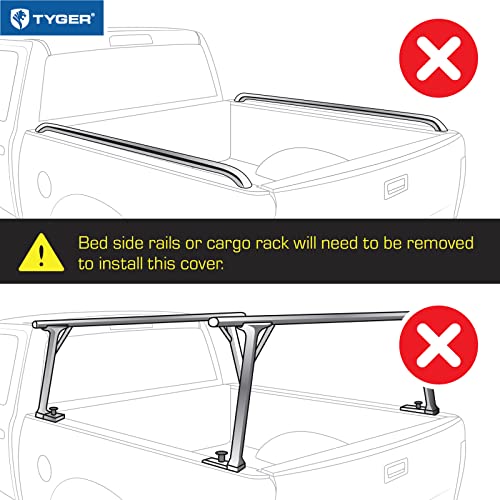 TYGER®

Bed side rails or cargo rack will need to be removed to install this cover.