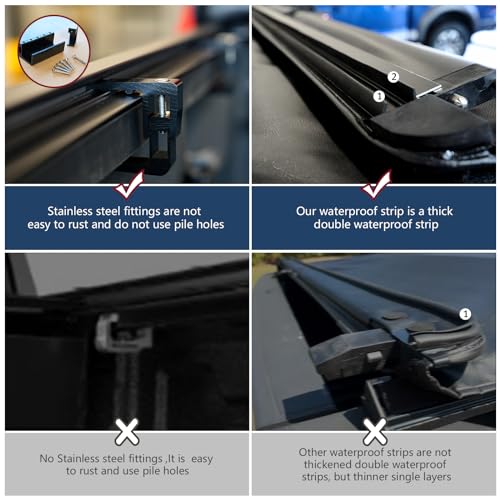 2
1

Stainless steel fittings are not easy to rust and do not use pile holes

Our waterproof strip is a thick double waterproof strip

1

No Stainless steel fittings ,It is easy to rust and use pile holes

Other waterproof strips are not thickened double waterproof strips, but thinner single layers