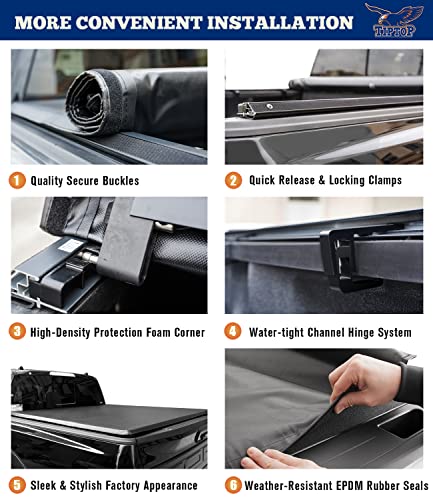 MORE CONVENIENT INSTALLATION

TIPTOP

1 Quality Secure Buckles

2 Quick Release & Locking Clamps

3 High-Density Protection Foam Corner

4 Water-tight Channel Hinge System

5 Sleek & Stylish Factory Appearance

6 Weather-Resistant EPDM Rubber Seals