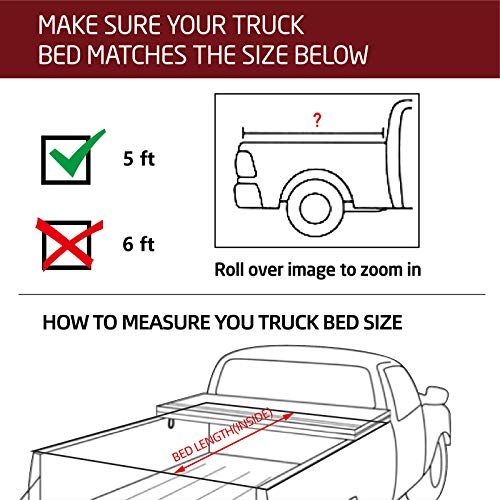 MAKE SURE YOUR TRUCK BED MATCHES THE SIZE BELOW

5 ft

6 ft

?

Roll over image to zoom in

HOW TO MEASURE YOU TRUCK BED SIZE

BED LENGTH(INSIDE)