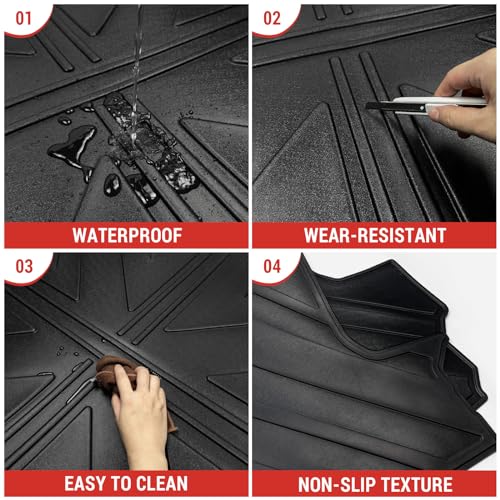 01

WATERPROOF

02

WEAR-RESISTANT

03

EASY TO CLEAN

04

NON-SLIP TEXTURE