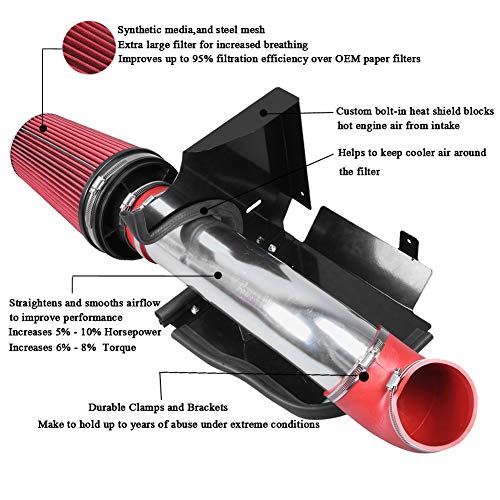 Synthetic media,and steel mesh
Extra large filter for increased breathing
Improves up to 95% filtration efficiency over OEM paper filters

Custom bolt-in heat shield blocks hot engine air from intake

Helps to keep cooler air around the filter

Straightens and smooths airflow to improve performance
Increases 5% - 10% Horsepower
Increases 6% - 8% Torque

Durable Clamps and Brackets
Make to hold up to years of abuse under extreme conditions