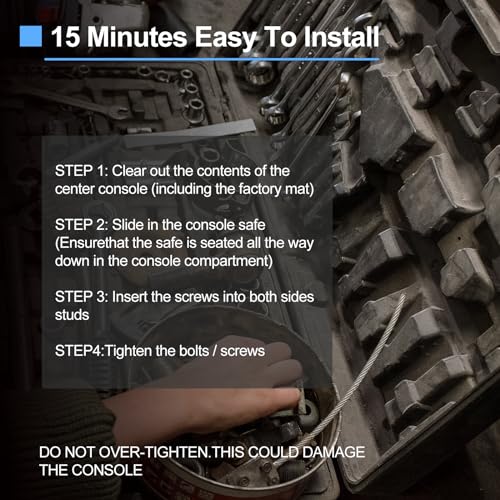 15 Minutes Easy To Install

STEP 1: Clear out the contents of the center console (including the factory mat)

STEP 2: Slide in the console safe (Ensurethat the safe is seated all the way down in the console compartment)

STEP 3: Insert the screws into both sides studs

STEP4:Tighten the bolts / screws

DO NOT OVER-TIGHTEN.THIS COULD DAMAGE THE CONSOLE