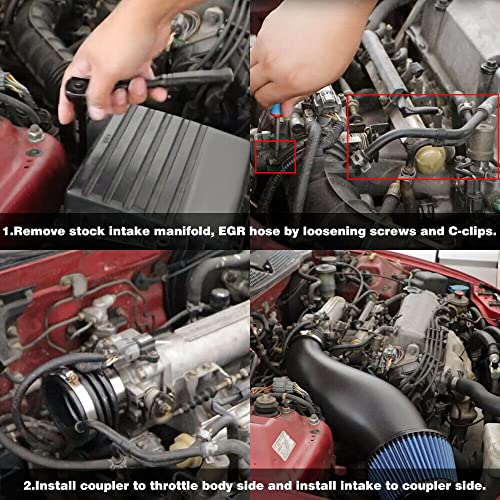 1.Remove stock intake manifold, EGR hose by loosening screws and C-clips.

2.Install coupler to throttle body side and install intake to coupler side.