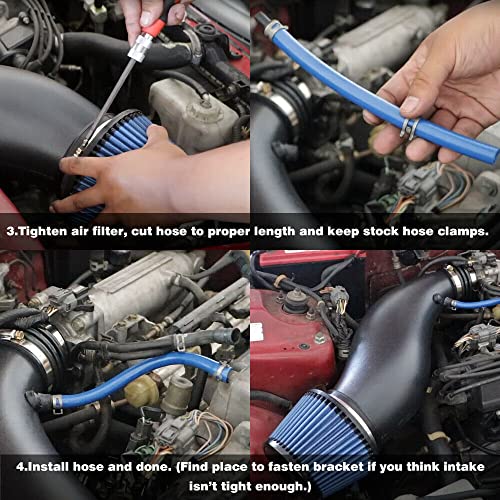 3.Tighten air filter, cut hose to proper length and keep stock hose clamps.

4.Install hose and done. (Find place to fasten bracket if you think intake isn't tight enough.)