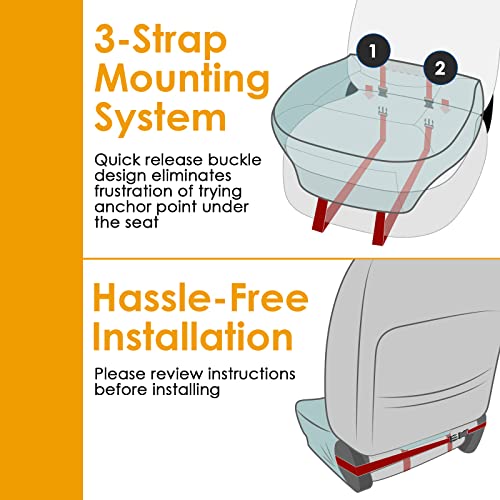 3-Strap Mounting System

Quick release buckle design eliminates frustration of trying anchor point under the seat

1

2

Hassle-Free Installation

Please review instructions before installing