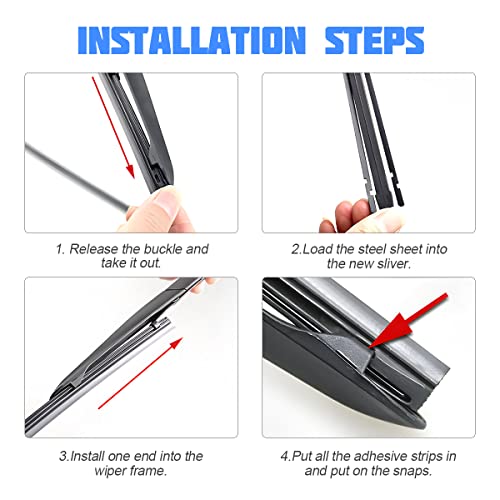 INSTALLATION STEPS

1. Release the buckle and take it out.

2.Load the steel sheet into the new sliver.

3.Install one end into the wiper frame.

4.Put all the adhesive strips in and put on the snaps.